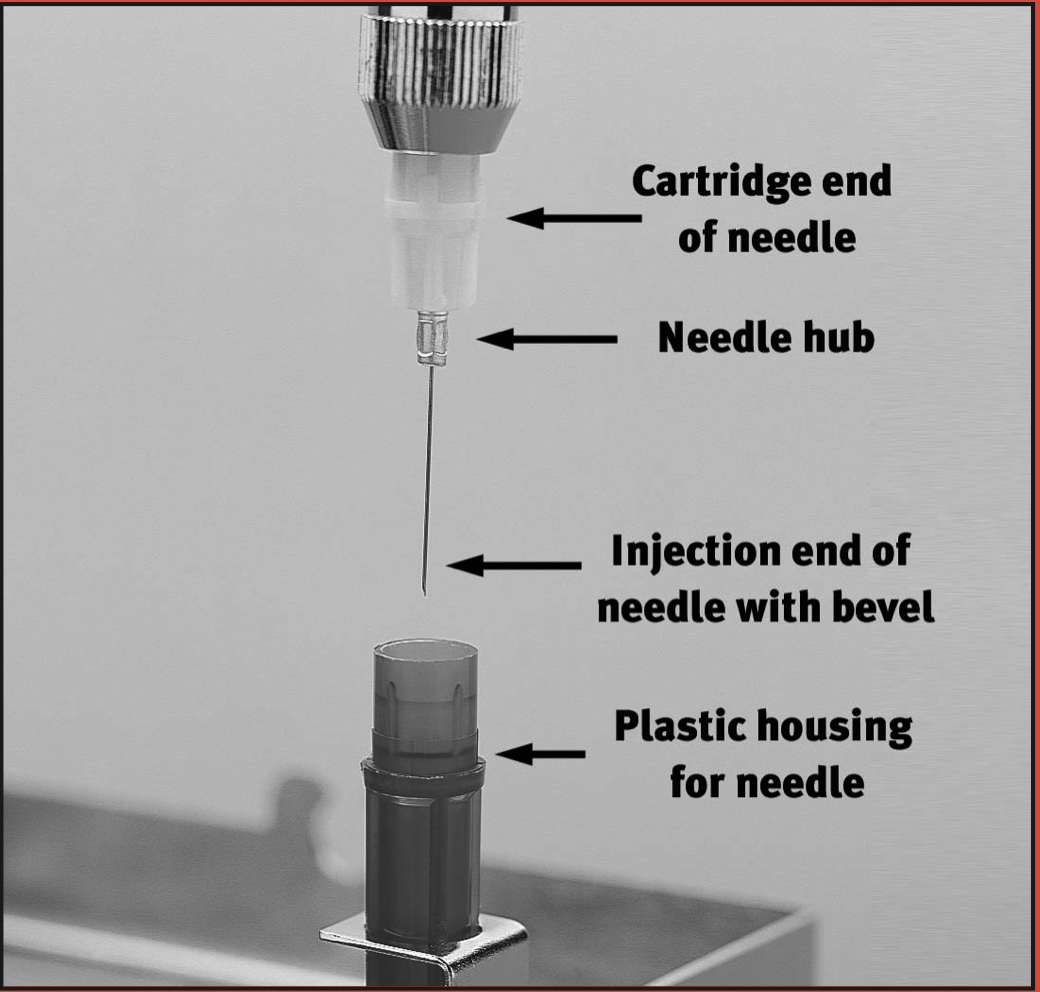 Cartridge end of needle

Needle hub

Injection end of needle with bevel

Plastic housing for needle