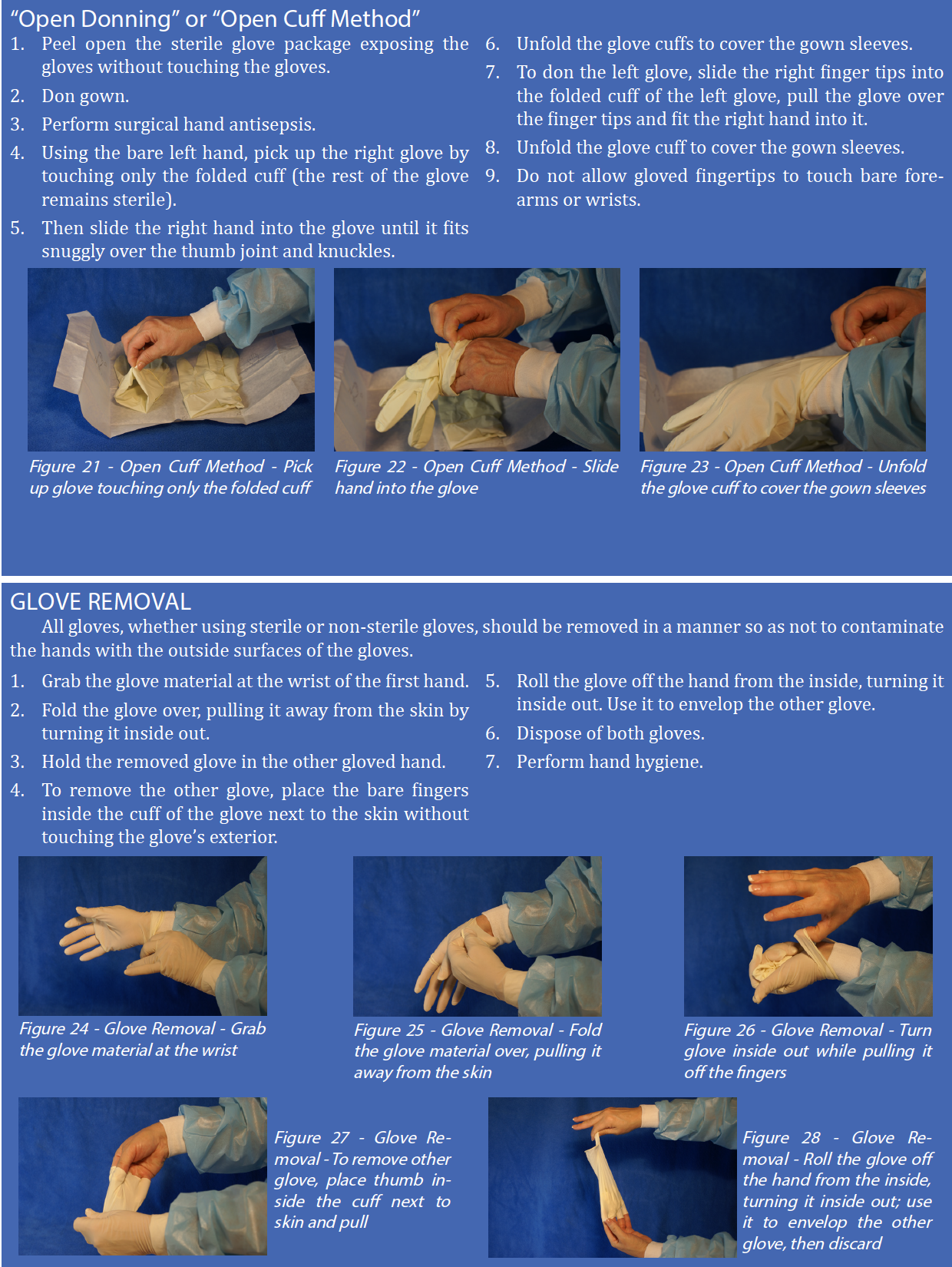 “Open Donning” or “Open Cuff Method”

1. Peel open the sterile glove package exposing the gloves without touching the gloves.
2. Don gown.
3. Perform surgical hand antisepsis.
4. Using the bare left hand, pick up the right glove by touching only the folded cuff (the rest of the glove remains sterile).
5. Then slide the right hand into the glove until it fits snuggly over the thumb joint and knuckles.
6. Unfold the glove cuffs to cover the gown sleeves.
7. To don the left glove, slide the right finger tips into the folded cuff of the left glove, pull the glove over the finger tips and fit the right hand into it.
8. Unfold the glove cuff to cover the gown sleeves.
9. Do not allow gloved fingertips to touch bare forearms or wrists.

Figure 21 - Open Cuff Method - Pick up glove touching only the folded cuff

Figure 22 - Open Cuff Method - Slide hand into the glove

Figure 23 - Open Cuff Method - Unfold the glove cuff to cover the gown sleeves

GLOVE REMOVAL

All gloves, whether using sterile or non-sterile gloves, should be removed in a manner so as not to contaminate the hands with the outside surfaces of the gloves.

1. Grab the glove material at the wrist of the first hand.
2. Fold the glove over, pulling it away from the skin by turning it inside out.
3. Hold the removed glove in the other gloved hand.
4. To remove the other glove, place the bare fingers inside the cuff of the glove next to the skin without touching the glove’s exterior.
5. Roll the glove off the hand from the inside, turning it inside out. Use it to envelop the other glove.
6. Dispose of both gloves.
7. Perform hand hygiene.

Figure 24 - Glove Removal - Grab the glove material at the wrist

Figure 25 - Glove Removal - Fold the glove material over, pulling it away from the skin

Figure 26 - Glove Removal - Turn glove inside out while pulling it off the fingers

Figure 27 - Glove Removal - To remove other glove, place thumb inside the cuff next to skin and pull

Figure 28 - Glove Removal - Roll the glove off the hand from the inside, turning it inside out; use it to envelop the other glove, then discard